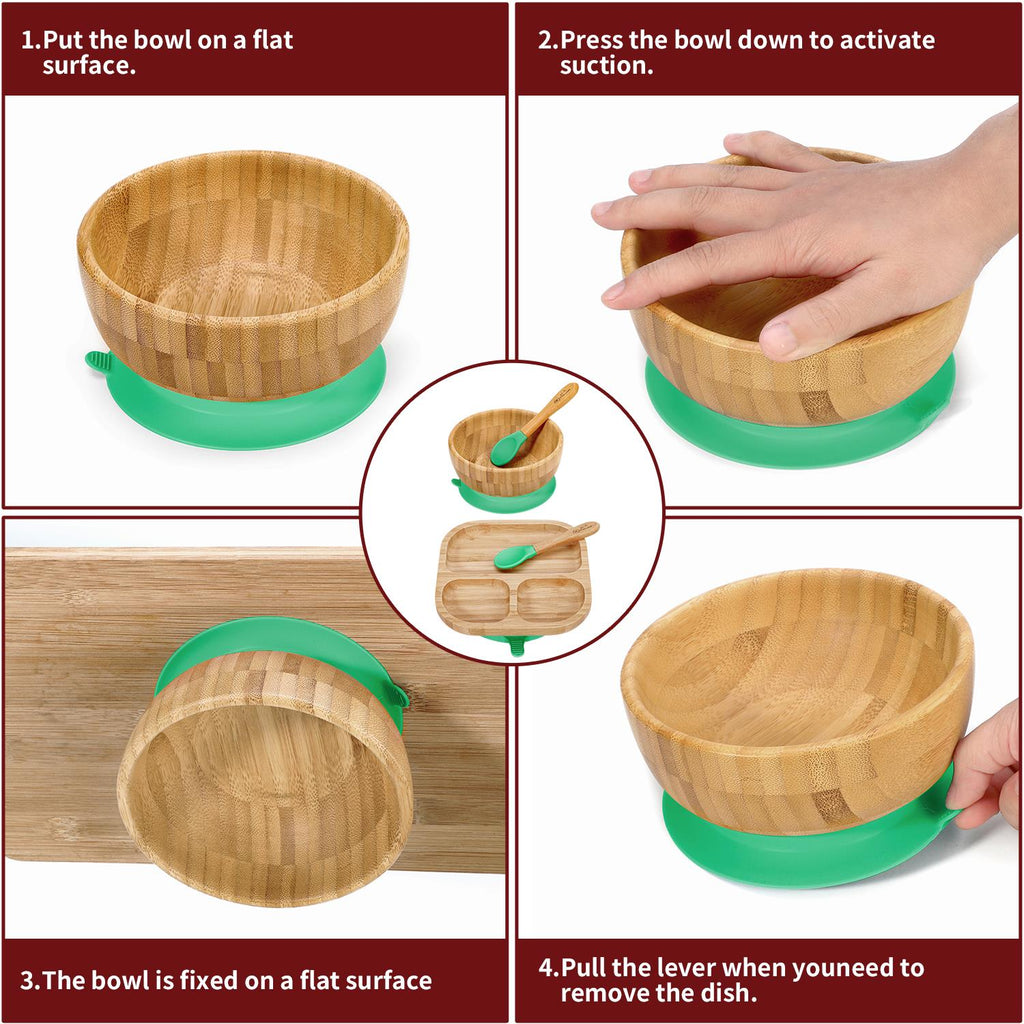 1.Put the bowl on a flat surface.

2.Press the bowl down to activate suction.

3.The bowl is fixed on a flat surface

4.Pull the lever when youneed to remove the dish.